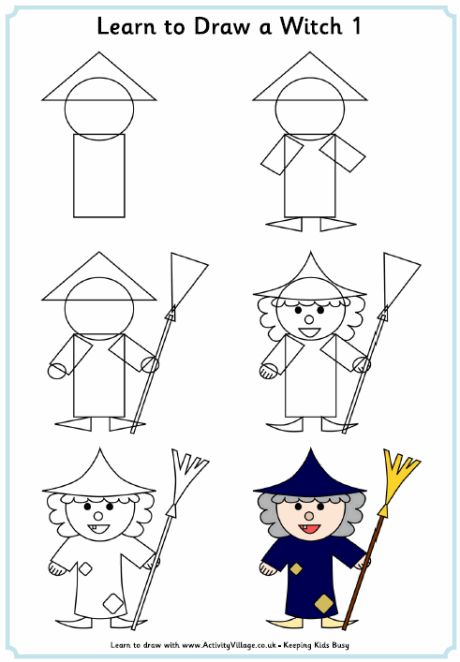 Learn to Draw a Witch 1

Learn to draw with www.ActivityVillage.co.uk - Keeping Kids Busy